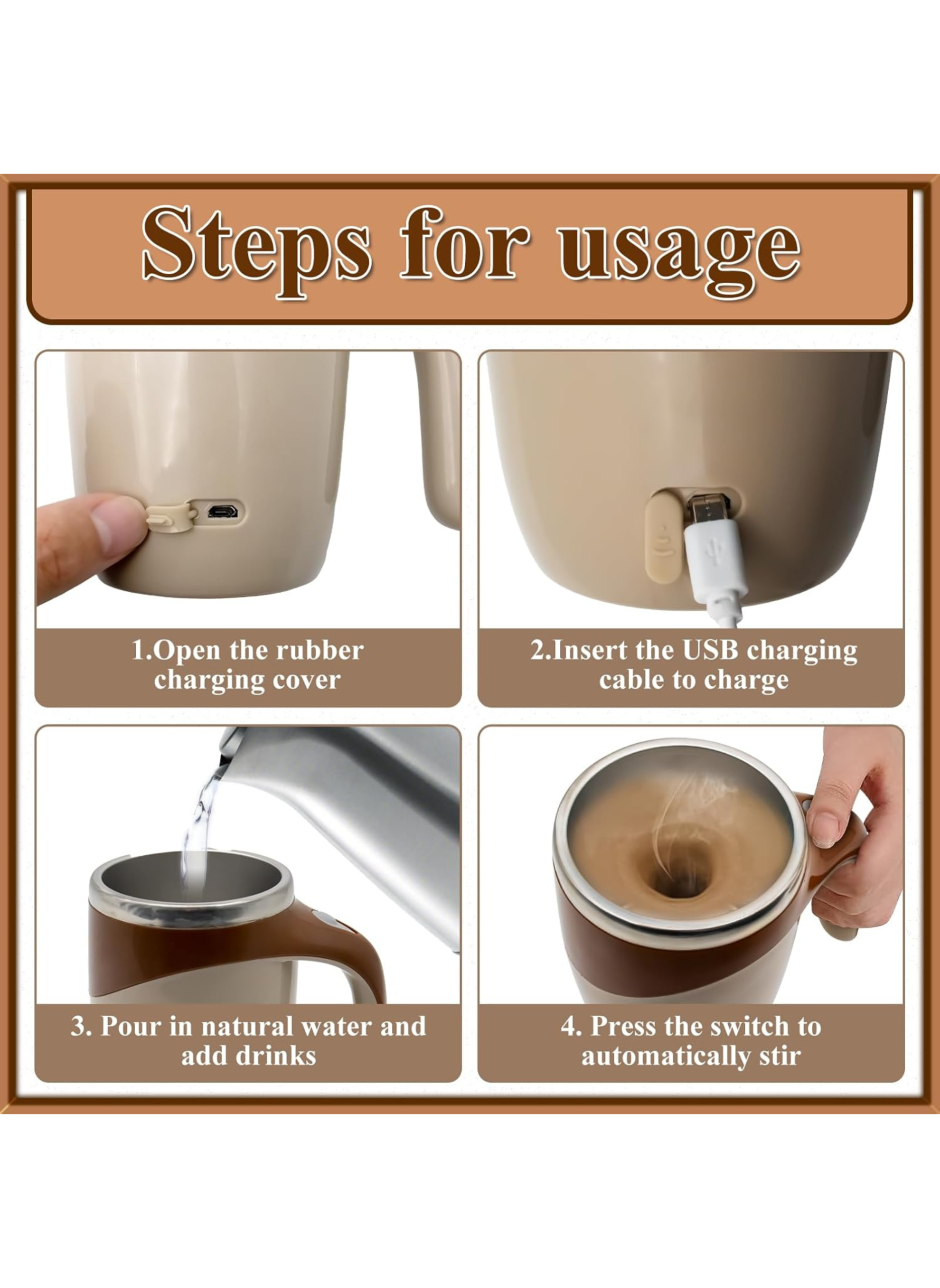 Steps for usage

1.Open the rubber charging cover

2.Insert the USB charging cable to charge

3. Pour in natural water and add drinks

4. Press the switch to automatically stir